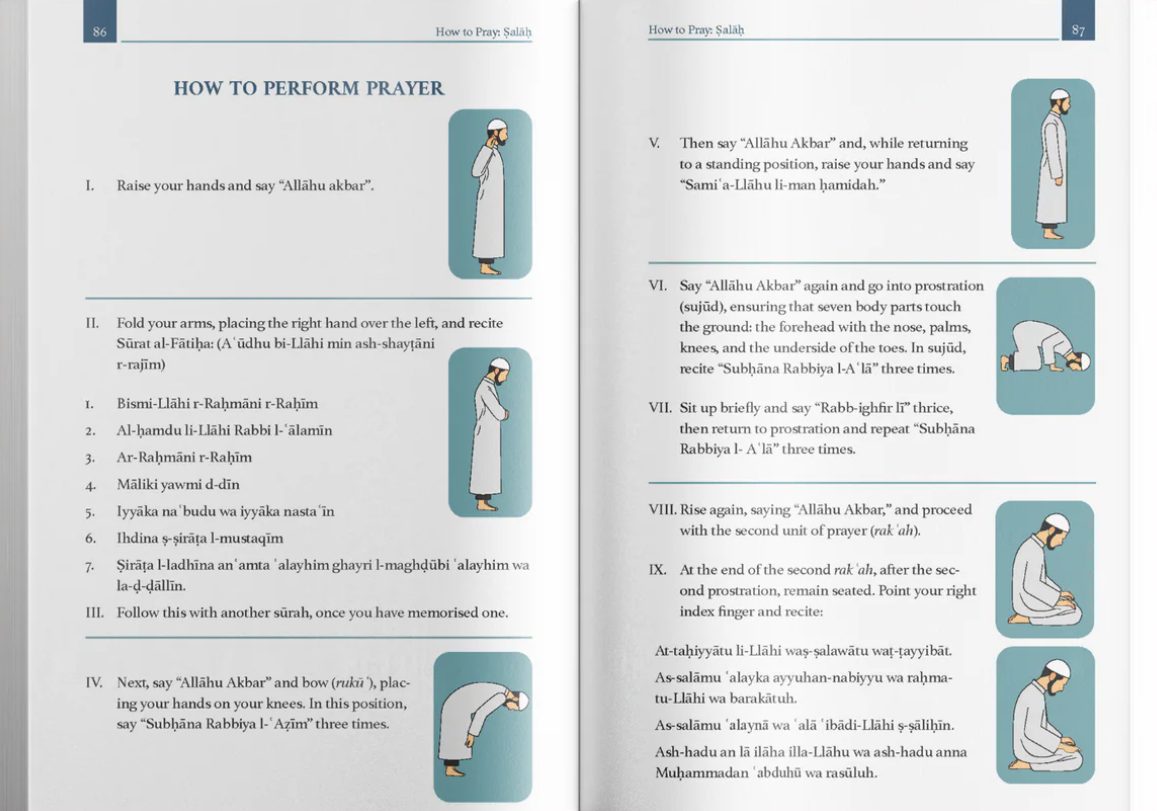 86

How to Pray: Ṣalāh

HOW TO PERFORM PRAYER

I. Raise your hands and say "Allāhu akbar".

II. Fold your arms, placing the right hand over the left, and recite Sūrat al-Fātiḥa: (Aʿūdhu bi-Llāhi min ash-shayṭāni r-rajīm)

1. Bismi-Llāhi r-Raḥmāni r-Raḥīm
2. Al-ḥamdu li-Llāhi Rabbi l-ʿālamīn
3. Ar-Raḥmāni r-Raḥīm
4. Māliki yawmi d-dīn
5. Iyyāka naʿbudu wa iyyāka nastaʿīn
6. Ihdina ṣ-ṣirāṭa l-mustaqīm
7. Ṣirāṭa l-ladhīna anʿamta ʿalayhim ghayri l-maghḍūbi ʿalayhim wa la-ḍ-ḍāllīn.

III. Follow this with another sūrah, once you have memorised one.

IV. Next, say "Allāhu Akbar" and bow (rukūʿ), placing your hands on your knees. In this position, say "Subḥāna Rabbiya l-ʿAẓīm" three times.

How to Pray: Ṣalāh

87

V. Then say "Allāhu Akbar" and, while returning to a standing position, raise your hands and say "Samiʿa-Llāhu li-man ḥamidah."

VI. Say "Allāhu Akbar" again and go into prostration (sujūd), ensuring that seven body parts touch the ground: the forehead with the nose, palms, knees, and the underside of the toes. In sujūd, recite "Subḥāna Rabbiya l-Aʿlā" three times.

VII. Sit up briefly and say "Rabb-ighfir lī" thrice, then return to prostration and repeat "Subḥāna Rabbiya l- Aʿlā" three times.

VIII. Rise again, saying "Allāhu Akbar," and proceed with the second unit of prayer (rakʿah).

IX. At the end of the second rakʿah, after the second prostration, remain seated. Point your right index finger and recite:

At-taḥiyyātu li-Llāhi waṣ-ṣalawātu waṭ-ṭayyibāt.

As-salāmu ʿalayka ayyuhan-nabiyyu wa raḥmatu-Llāhi wa barakātuh.

As-salāmu ʿalaynā wa ʿalā ʿibādi-Llāhi ṣ-ṣāliḥīn.

Ash-hadu an lā ilāha illa-Llāhu wa ash-hadu anna Muḥammadan ʿabduhū wa rasūluh.